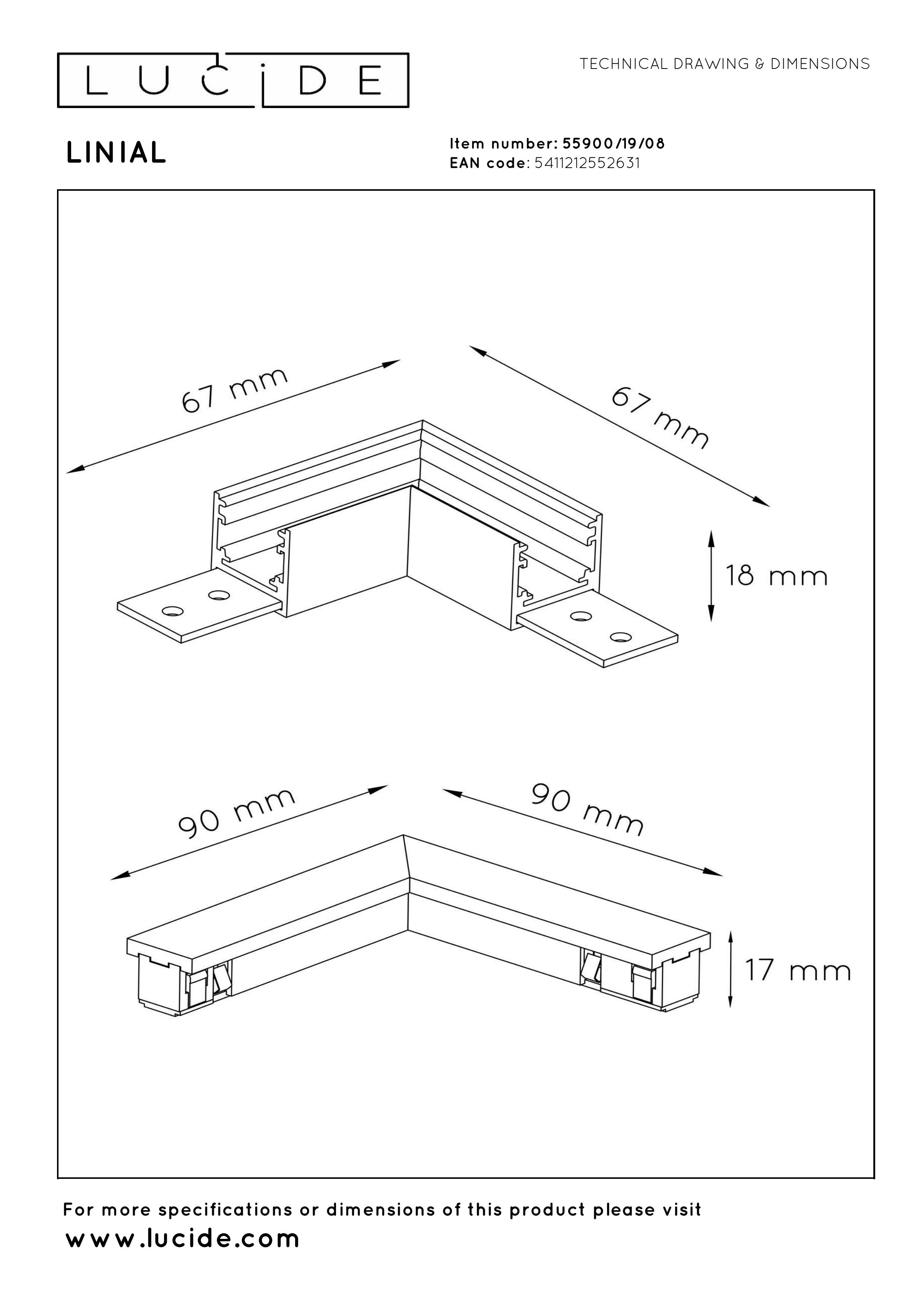 LUCIDE

TECHNICAL DRAWING & DIMENSIONS

LINIAL

Item number: 55900/19/08
EAN code: 5411212552631

67 mm

67 mm

18 mm

90 mm

90 mm

17 mm

For more specifications or dimensions of this product please visit
www.lucide.com